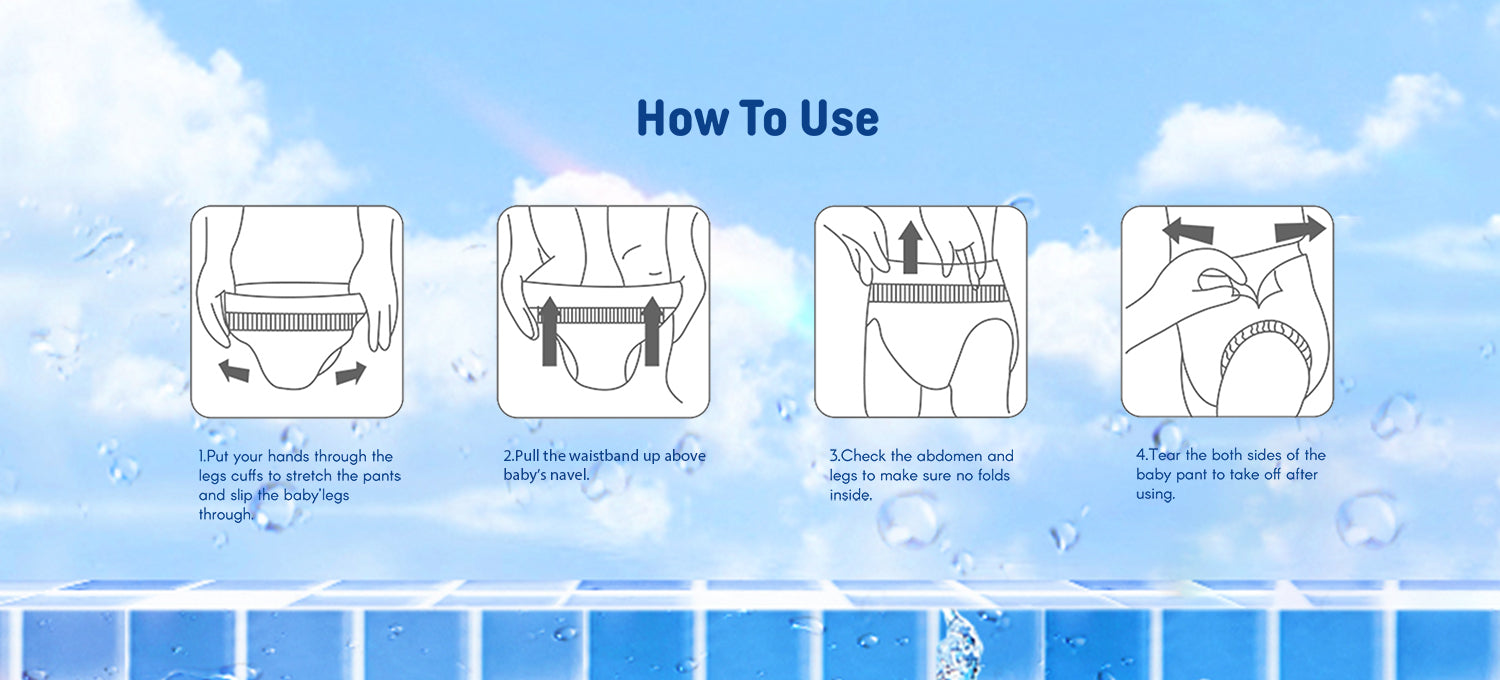 How To Use

1.Put your hands through the legs cuffs to stretch the pants and slip the baby'legs through.

2.Pull the waistband up above baby's navel.

3.Check the abdomen and legs to make sure no folds inside.

4.Tear the both sides of the baby pant to take off after using.